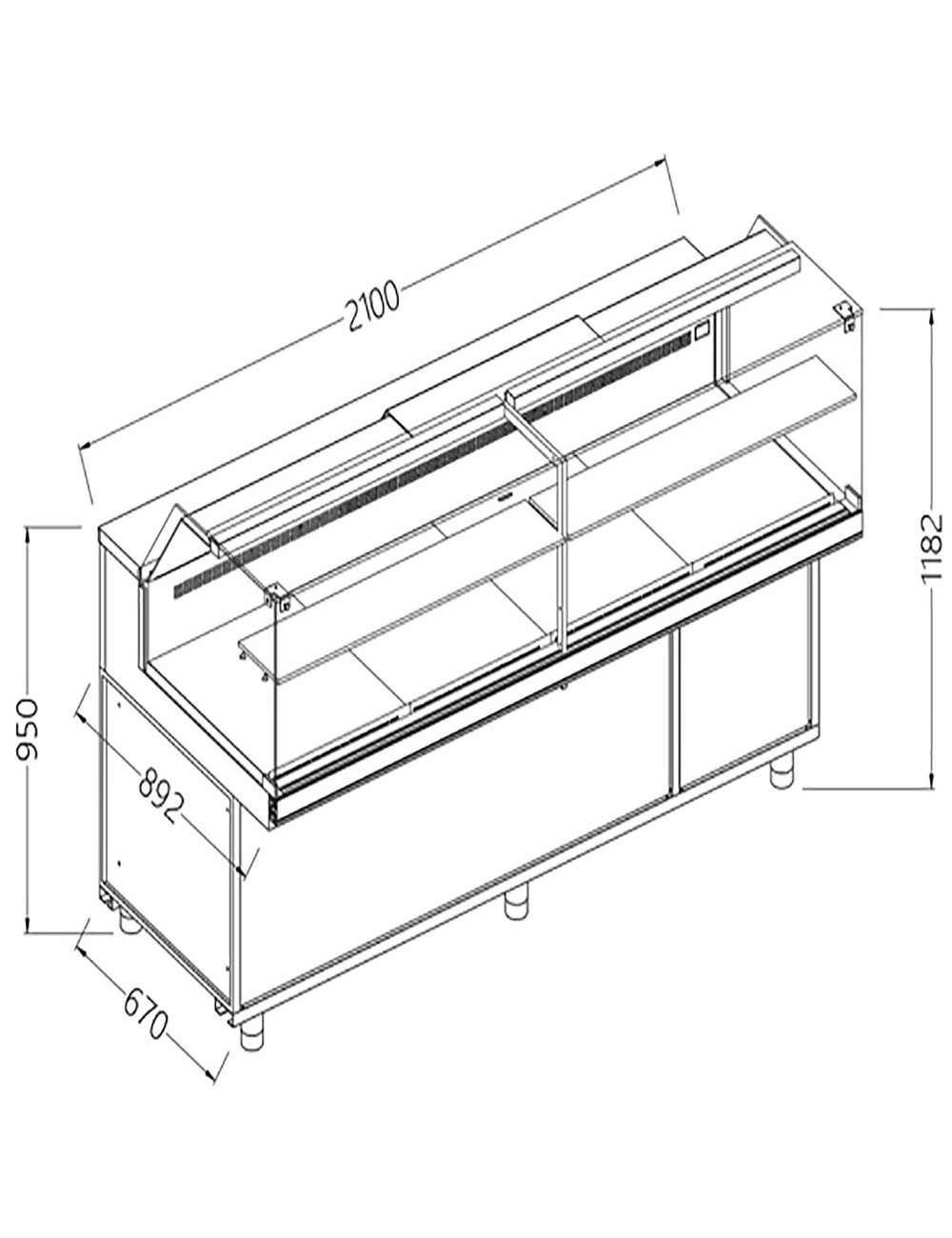 2100
1182
950
892
670